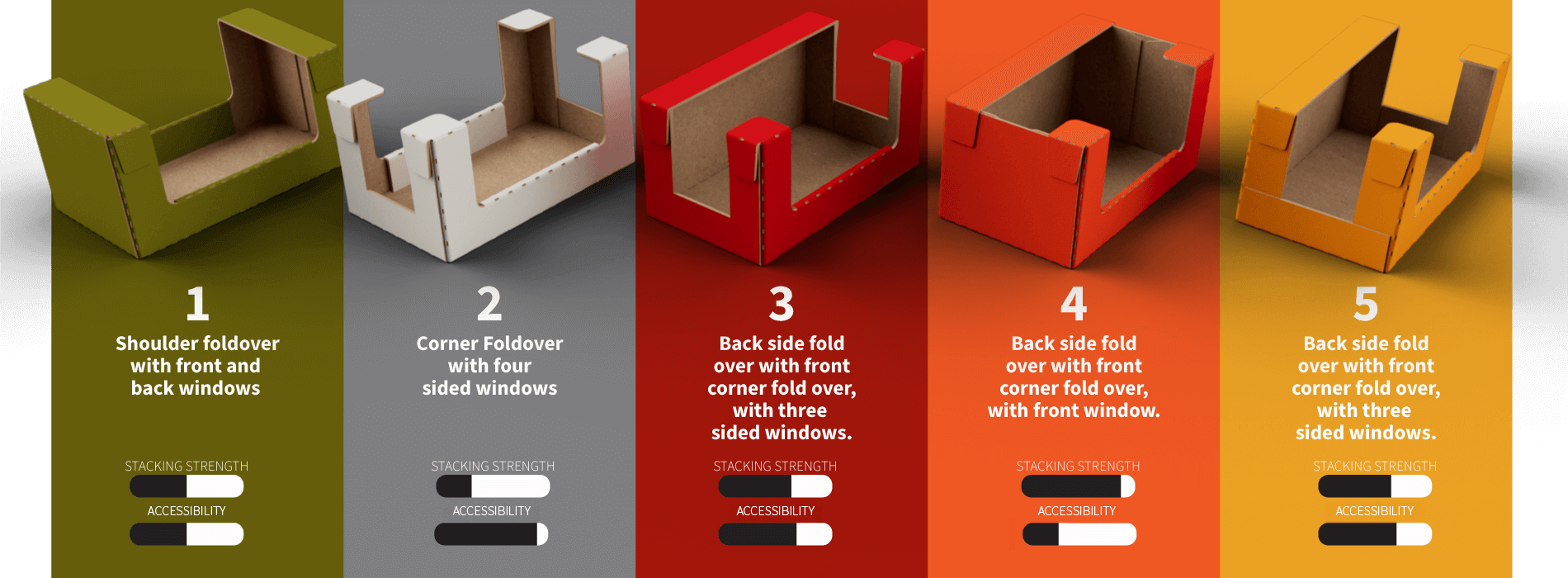 1
Shoulder foldover with front and back windows

STACKING STRENGTH

ACCESSIBILITY

2
Corner Foldover with four sided windows

STACKING STRENGTH

ACCESSIBILITY

3
Back side fold over with front corner fold over, with three sided windows.

STACKING STRENGTH

ACCESSIBILITY

4
Back side fold over with front corner fold over, with front window.

STACKING STRENGTH

ACCESSIBILITY

5
Back side fold over with front corner fold over, with three sided windows.

STACKING STRENGTH

ACCESSIBILITY